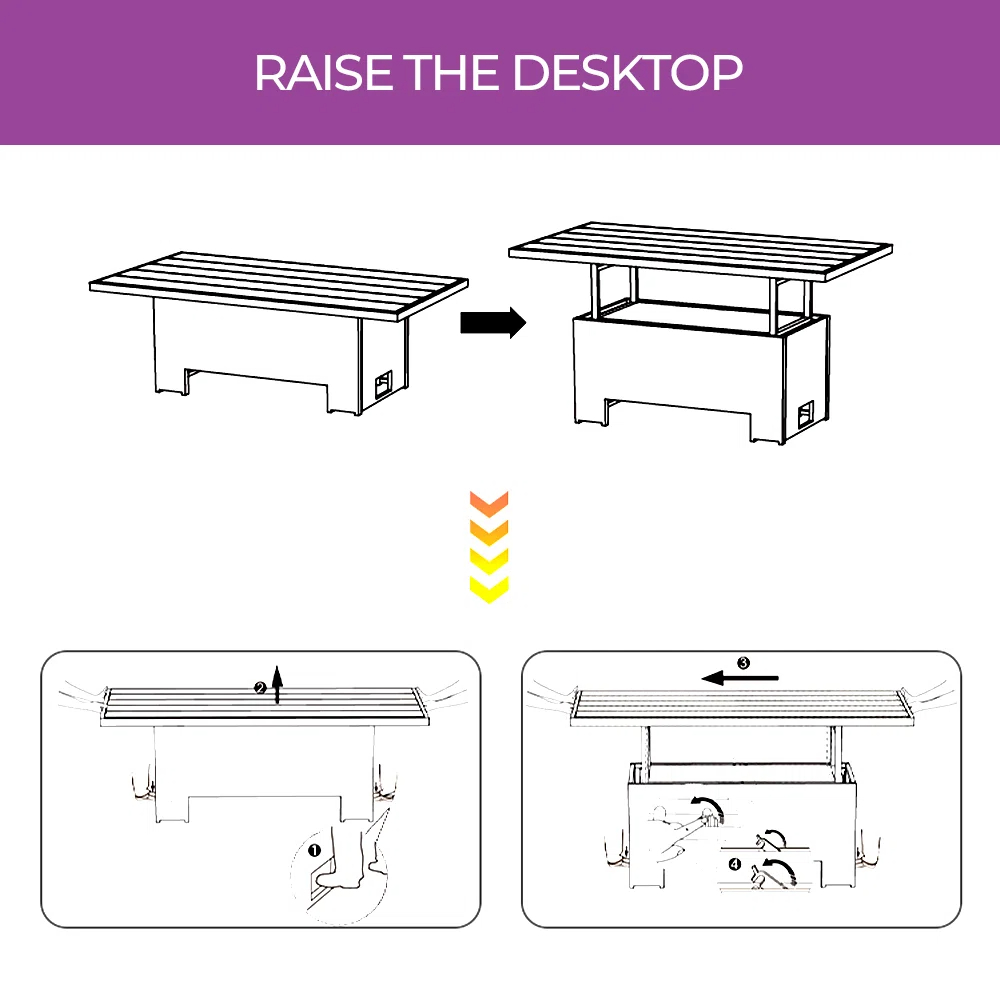 RAISE THE DESKTOP

2

1

3

4